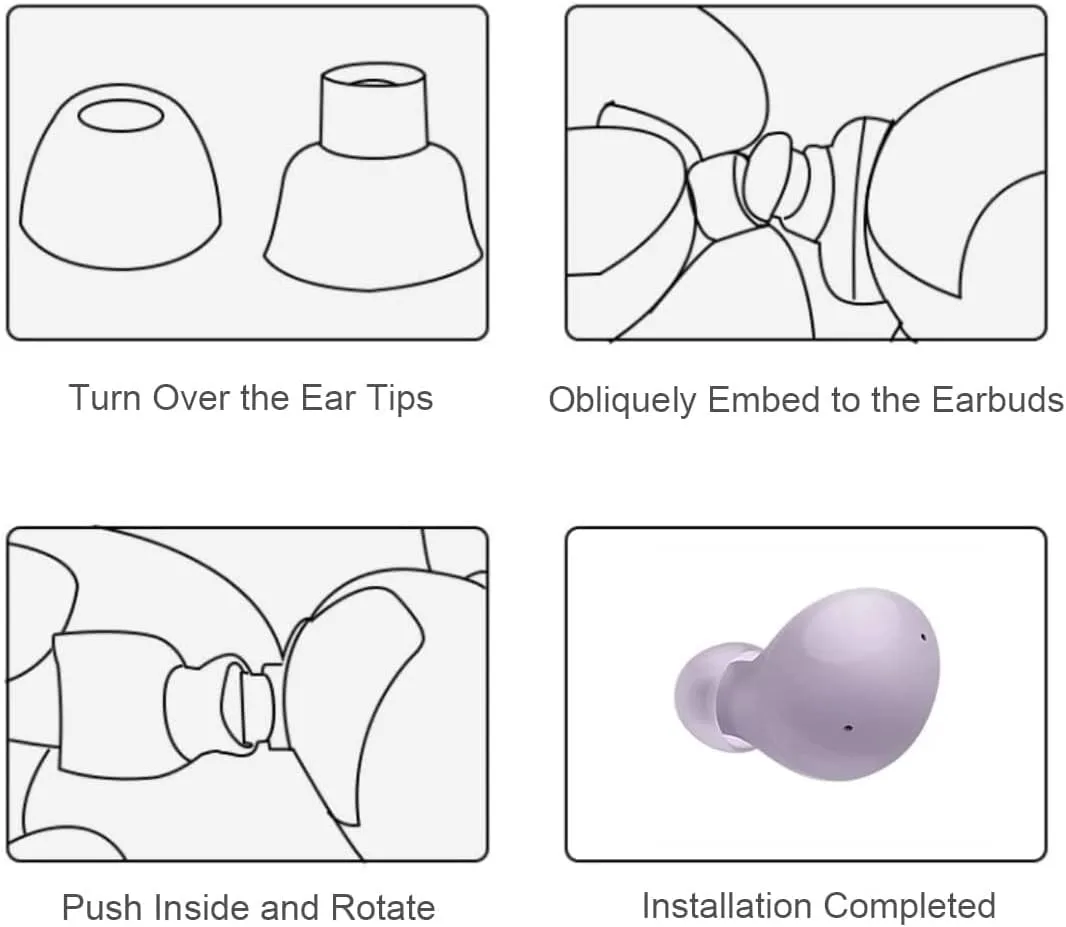 Turn Over the Ear Tips

Obliquely Embed to the Earbuds

Push Inside and Rotate

Installation Completed